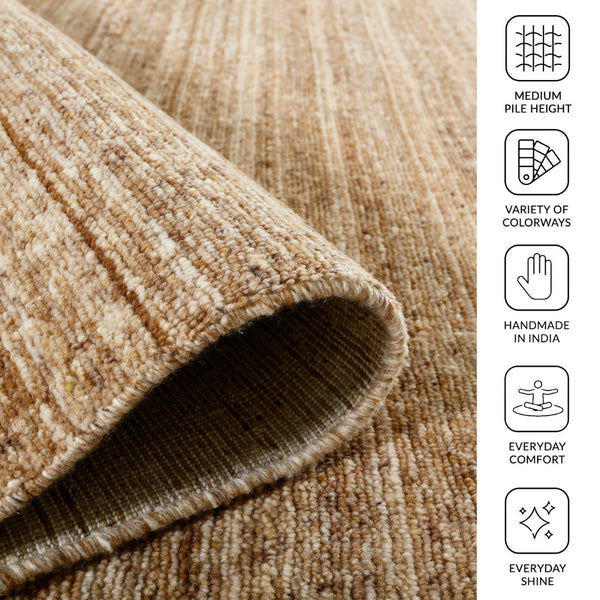 MEDIUM
PILE HEIGHT

VARIETY OF
COLORWAYS

HANDMADE
IN INDIA

EVERYDAY
COMFORT

EVERYDAY
SHINE