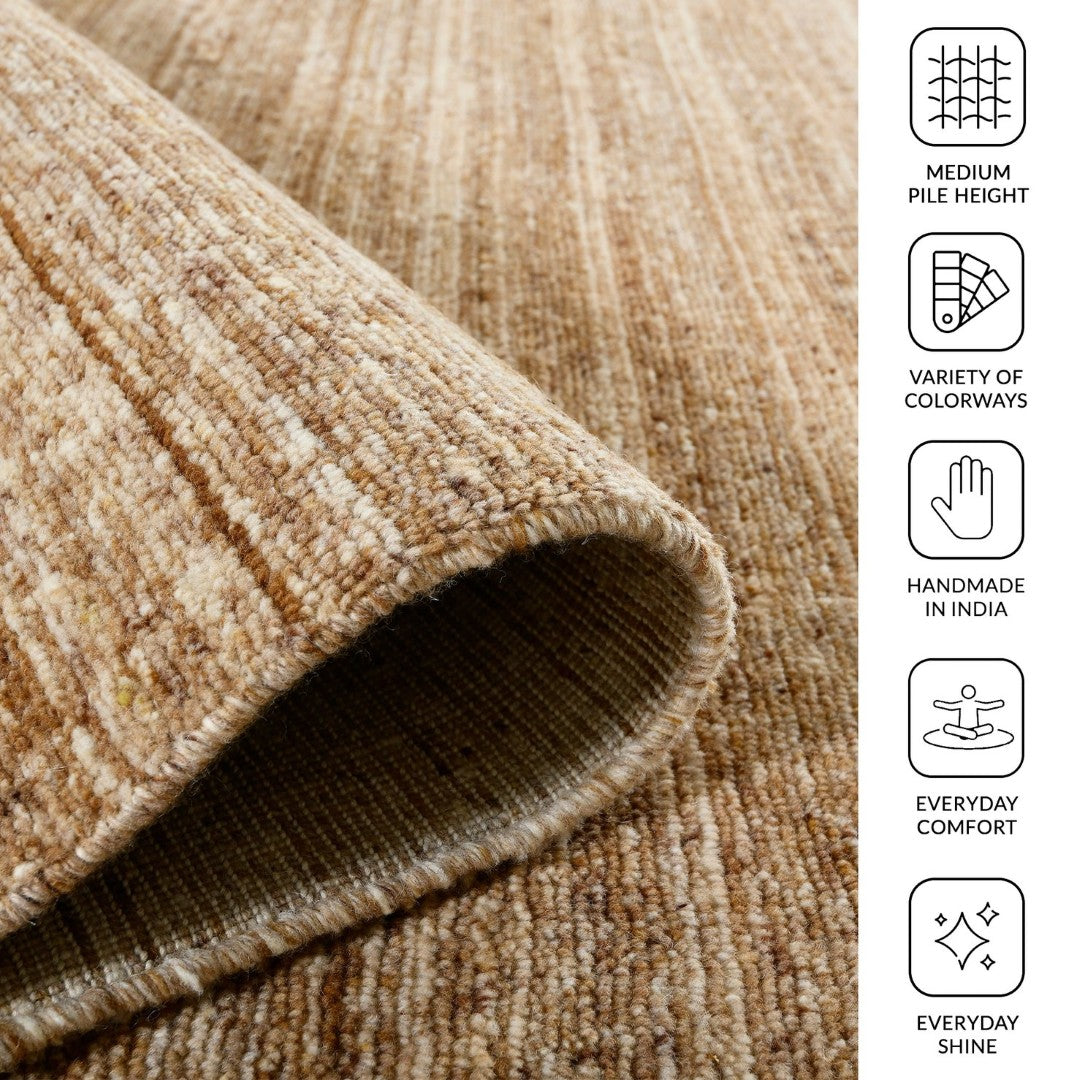 MEDIUM PILE HEIGHT

VARIETY OF COLORWAYS

HANDMADE IN INDIA

EVERYDAY COMFORT

EVERYDAY SHINE