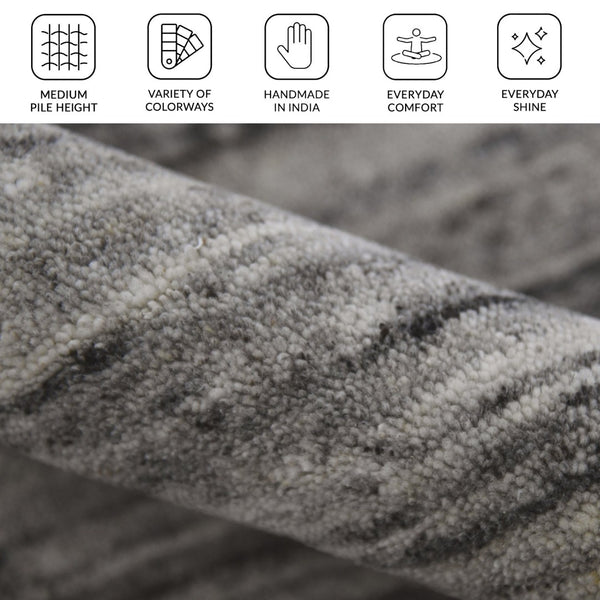 MEDIUM PILE HEIGHT

VARIETY OF COLORWAYS

HANDMADE IN INDIA

EVERYDAY COMFORT

EVERYDAY SHINE