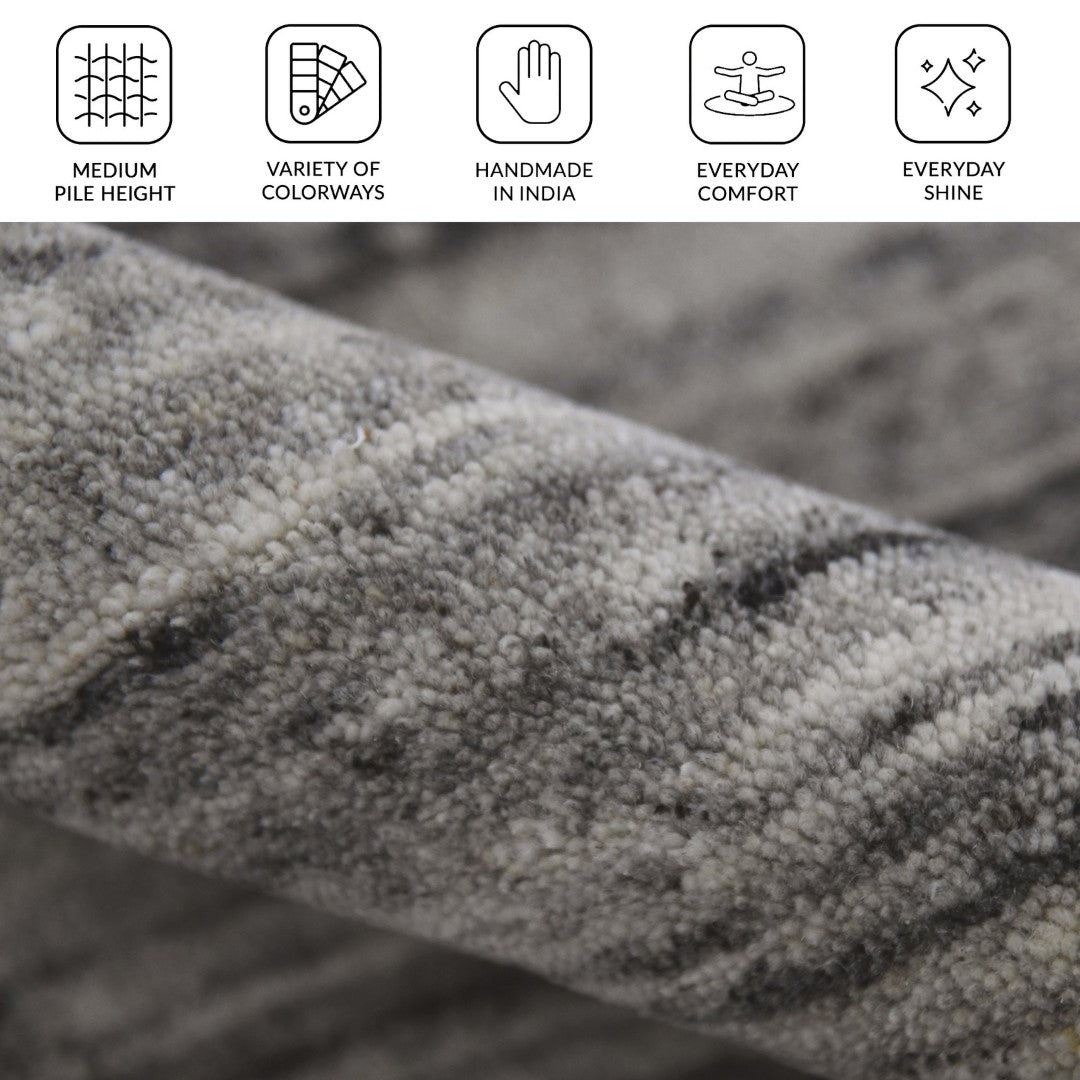 MEDIUM PILE HEIGHT

VARIETY OF COLORWAYS

HANDMADE IN INDIA

EVERYDAY COMFORT

EVERYDAY SHINE