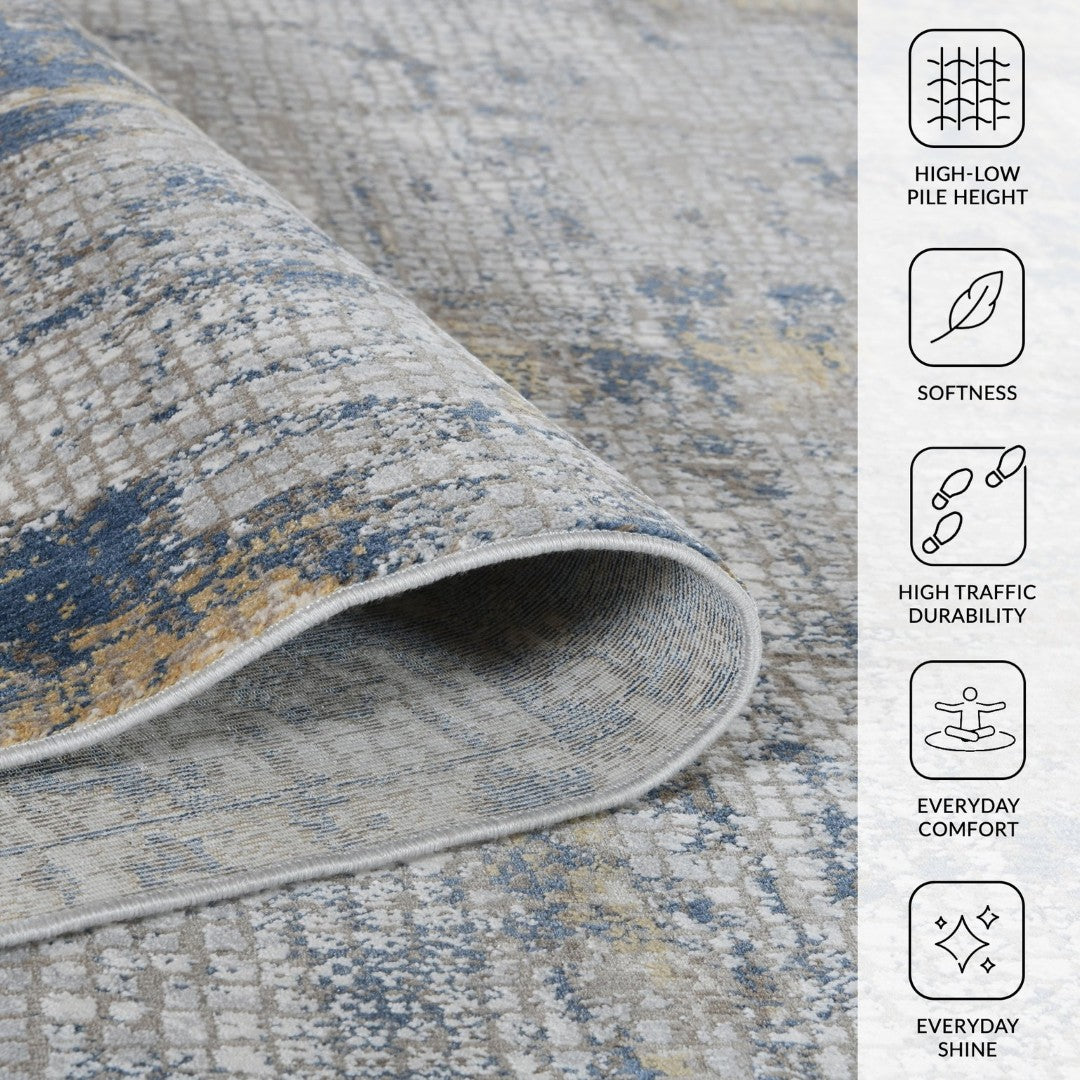 HIGH-LOW PILE HEIGHT

SOFTNESS

HIGH TRAFFIC DURABILITY

EVERYDAY COMFORT

EVERYDAY SHINE