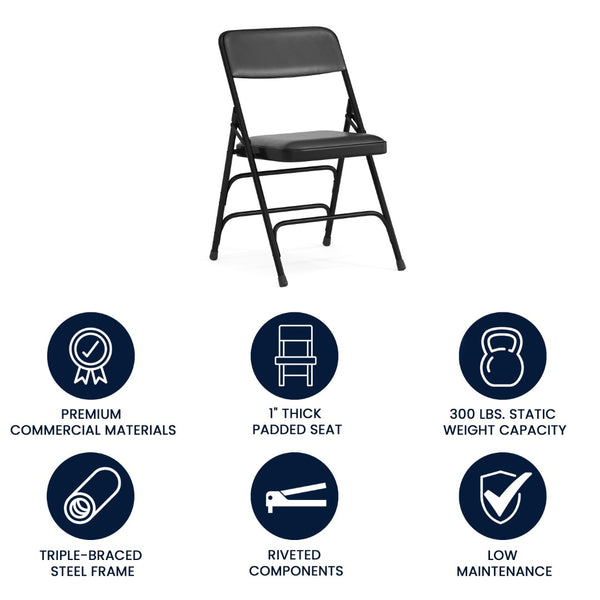 PREMIUM COMMERCIAL MATERIALS

1" THICK PADDED SEAT

300 LBS. STATIC WEIGHT CAPACITY

TRIPLE-BRACED STEEL FRAME

RIVETED COMPONENTS

LOW MAINTENANCE