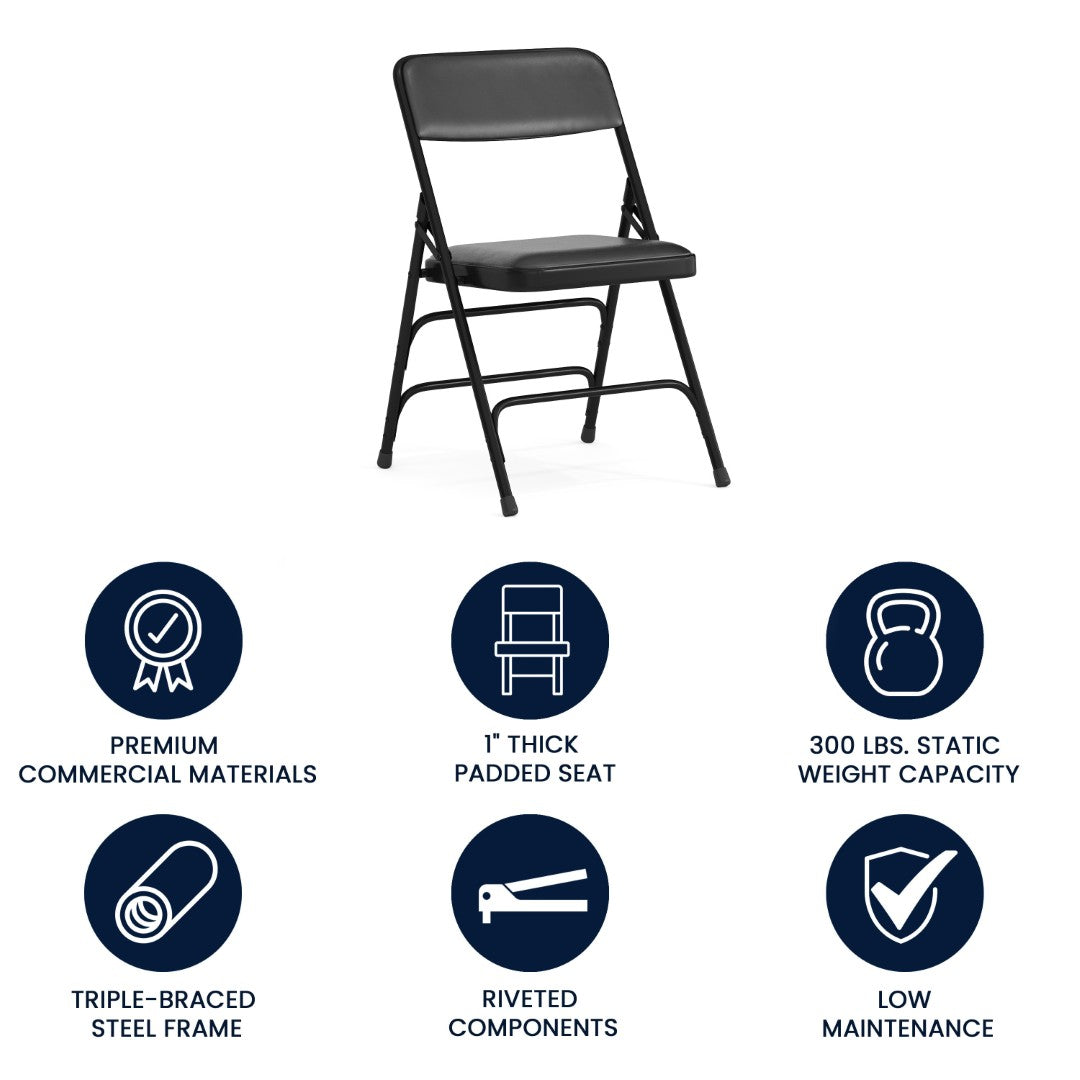 PREMIUM
COMMERCIAL MATERIALS

1" THICK
PADDED SEAT

300 LBS. STATIC
WEIGHT CAPACITY

TRIPLE-BRACED
STEEL FRAME

RIVETED
COMPONENTS

LOW
MAINTENANCE