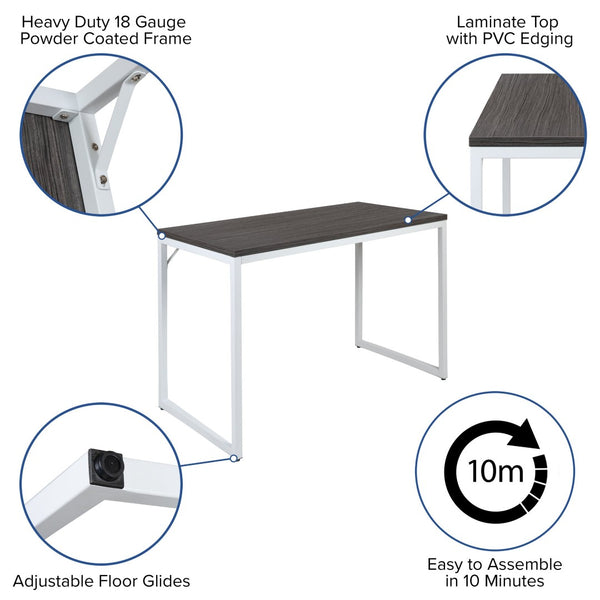 Heavy Duty 18 Gauge Powder Coated Frame

Laminate Top with PVC Edging

10m

Adjustable Floor Glides

Easy to Assemble in 10 Minutes