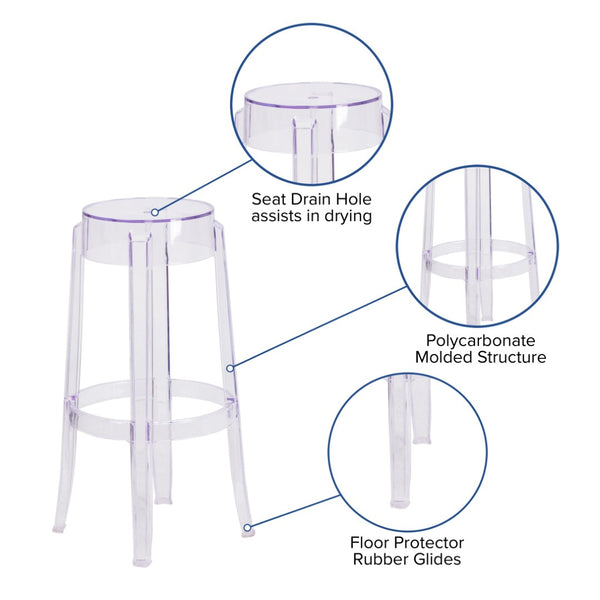 Seat Drain Hole assists in drying

Polycarbonate Molded Structure

Floor Protector Rubber Glides