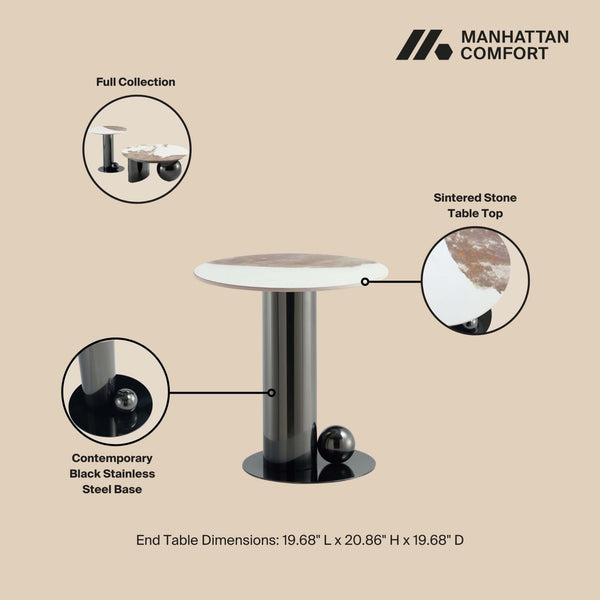 MANHATTAN COMFORT

Full Collection

Sintered Stone Table Top

Contemporary Black Stainless Steel Base

End Table Dimensions: 19.68" L x 20.86" H x 19.68" D