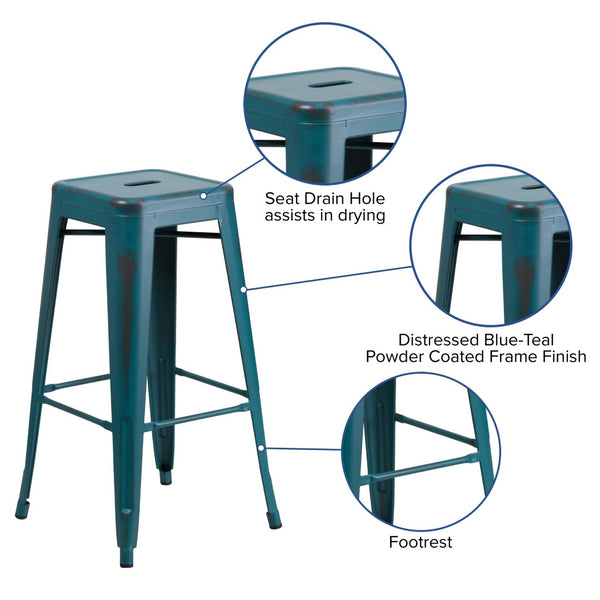 Seat Drain Hole
assists in drying

Distressed Blue-Teal
Powder Coated Frame Finish

Footrest