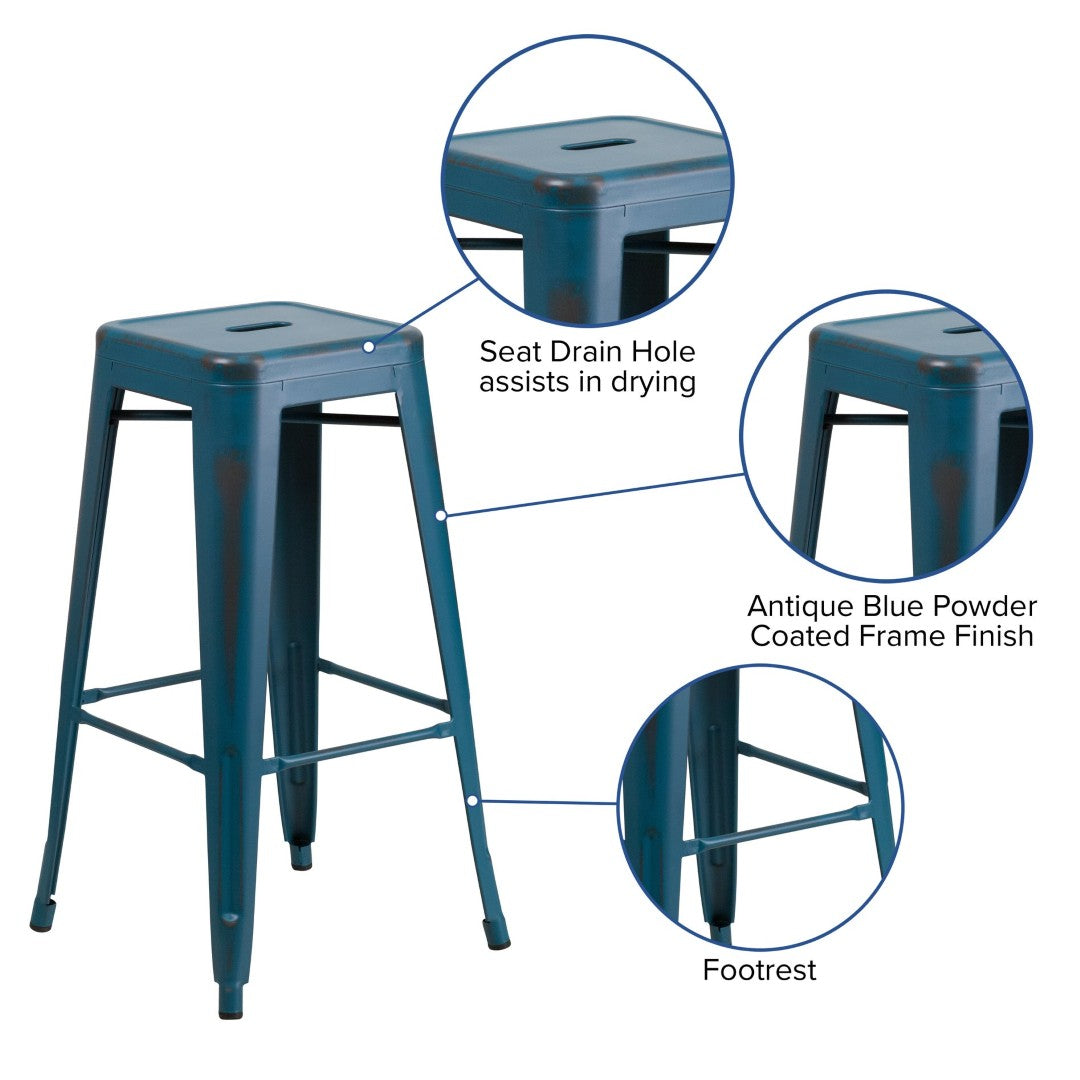 Seat Drain Hole assists in drying

Antique Blue Powder Coated Frame Finish

Footrest