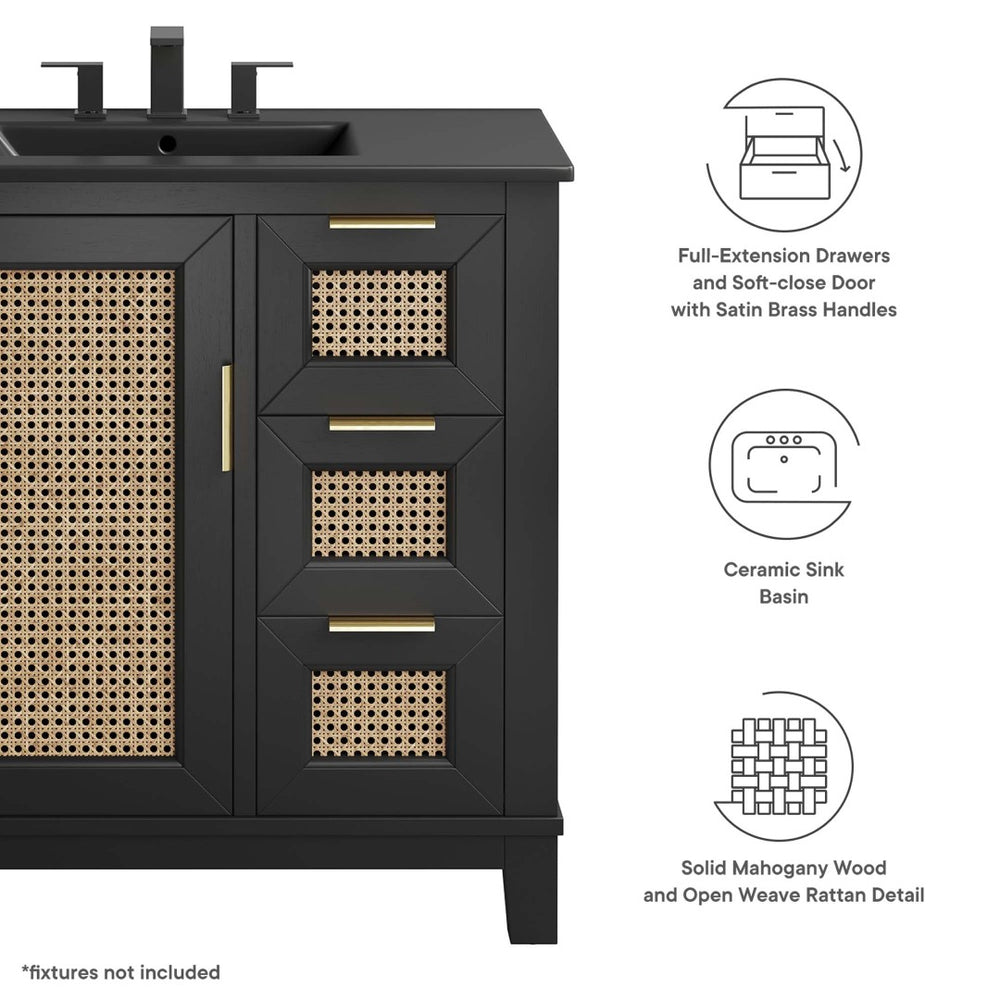 Full-Extension Drawers and Soft-close Door with Satin Brass Handles

Ceramic Sink Basin

Solid Mahogany Wood and Open Weave Rattan Detail

*fixtures not included