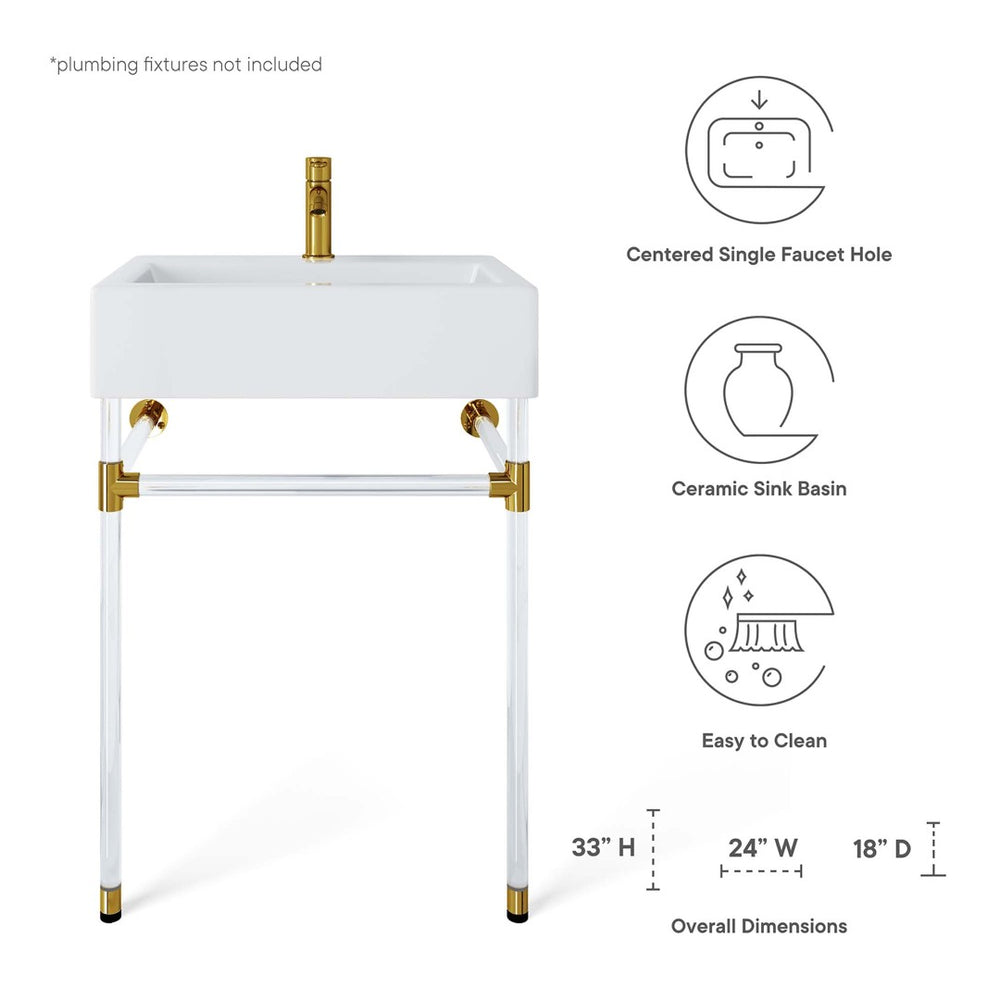 *plumbing fixtures not included

Centered Single Faucet Hole

Ceramic Sink Basin

Easy to Clean

33” H

24” W

18” D

Overall Dimensions