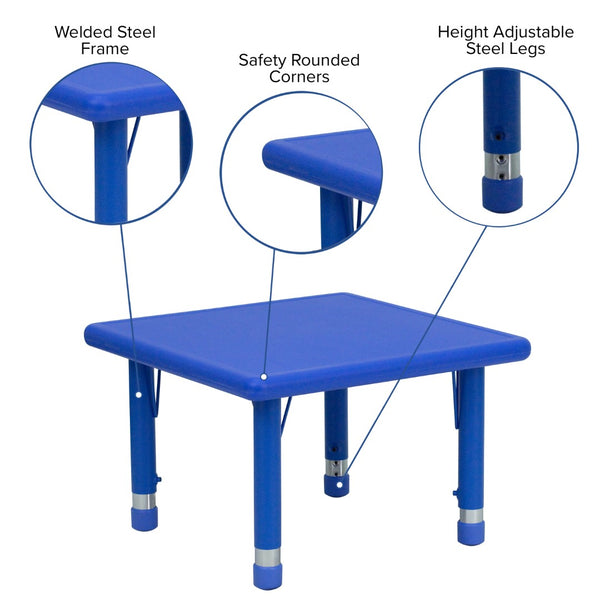 Welded Steel Frame

Safety Rounded Corners

Height Adjustable Steel Legs