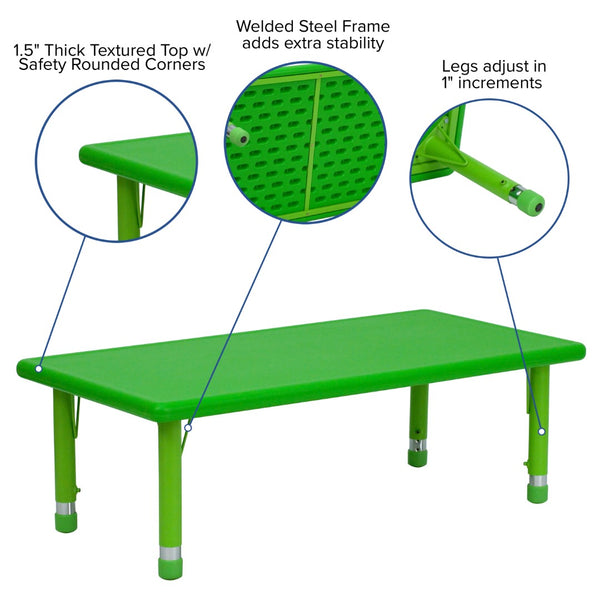 1.5" Thick Textured Top w/ Safety Rounded Corners

Welded Steel Frame adds extra stability

Legs adjust in 1" increments