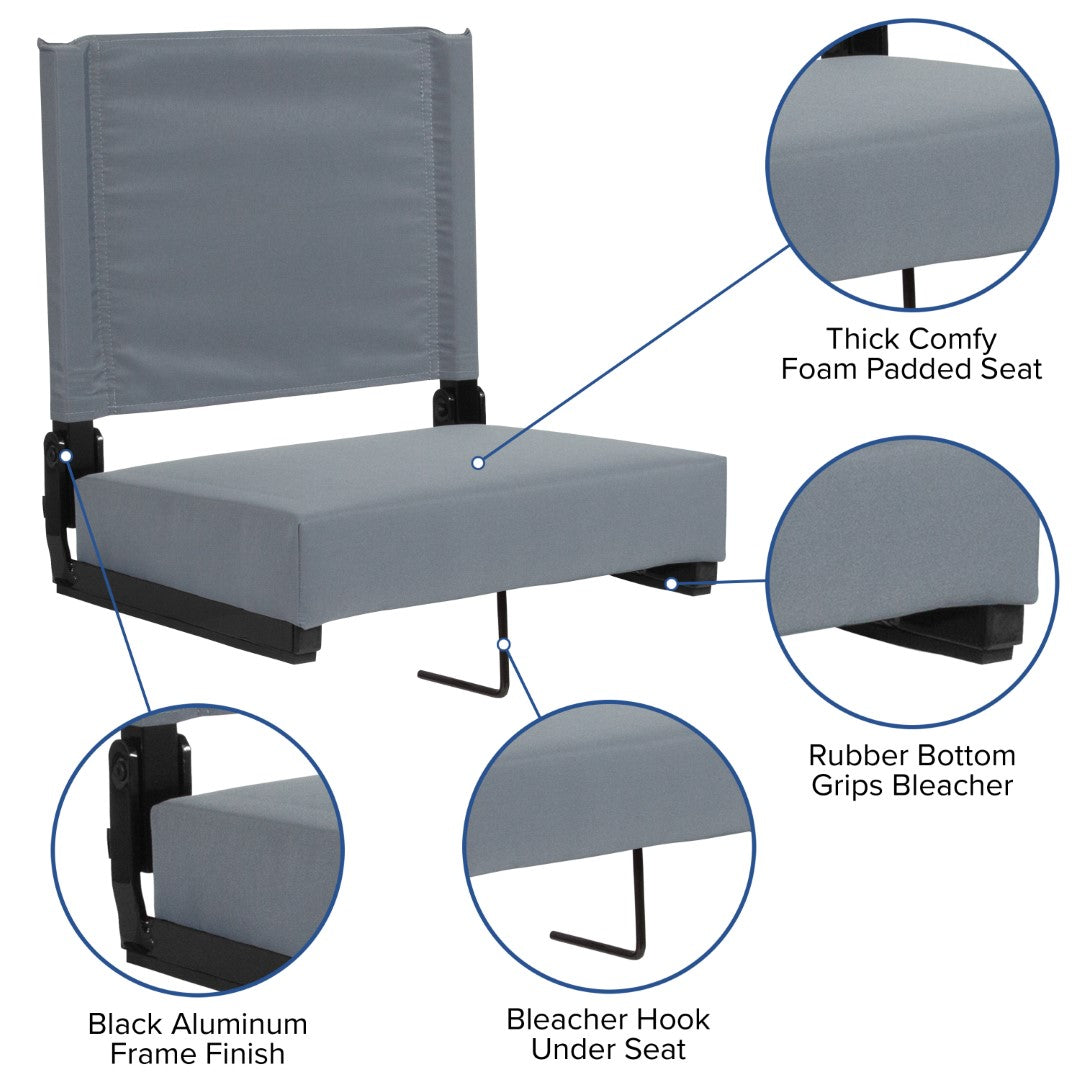 Thick Comfy Foam Padded Seat

Rubber Bottom Grips Bleacher

Black Aluminum Frame Finish

Bleacher Hook Under Seat