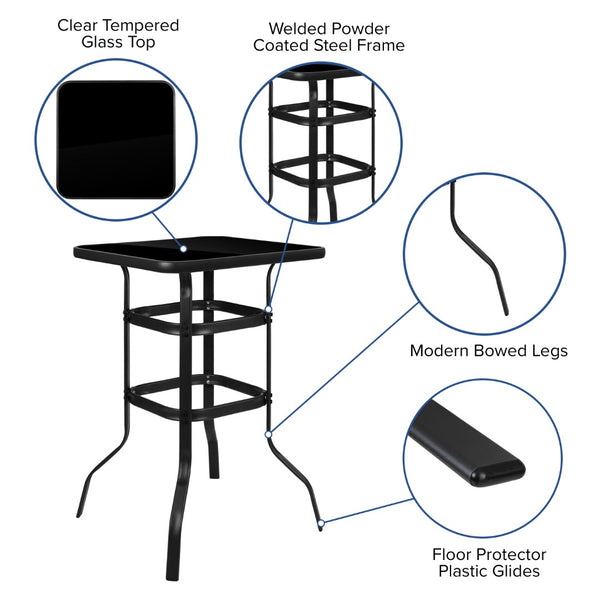 Clear Tempered Glass Top

Welded Powder Coated Steel Frame

Modern Bowed Legs

Floor Protector Plastic Glides