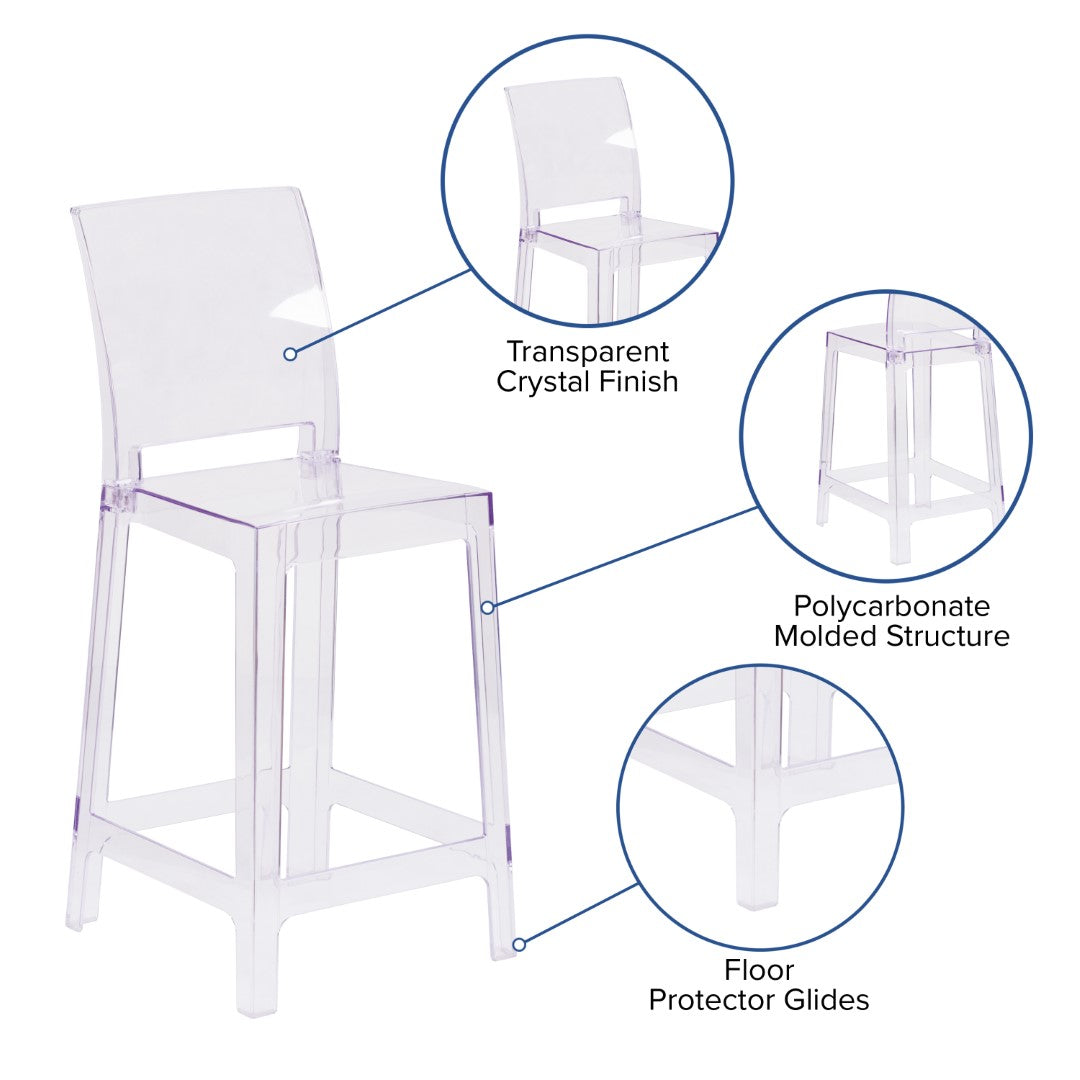 Transparent Crystal Finish

Polycarbonate Molded Structure

Floor Protector Glides