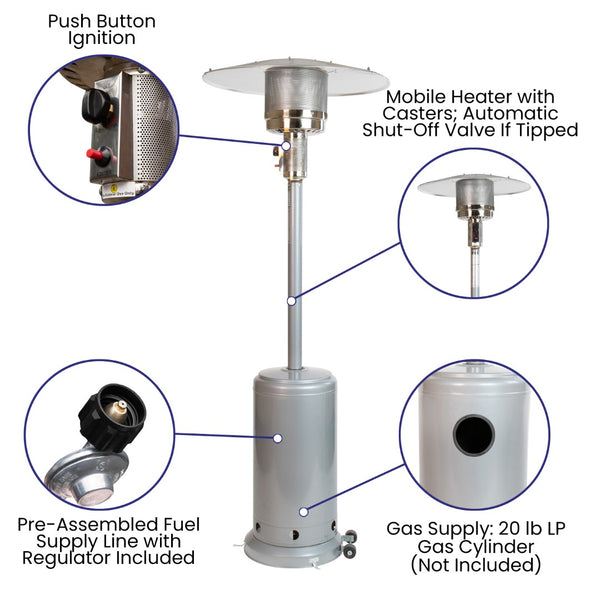 Push Button Ignition

Mobile Heater with Casters; Automatic Shut-Off Valve If Tipped

Pre-Assembled Fuel Supply Line with Regulator Included

Gas Supply: 20 lb LP Gas Cylinder (Not Included)