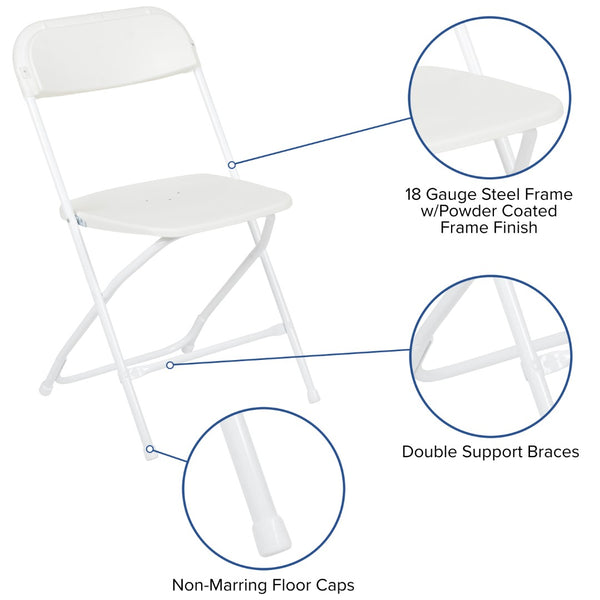 18 Gauge Steel Frame w/Powder Coated Frame Finish

Double Support Braces

Non-Marring Floor Caps