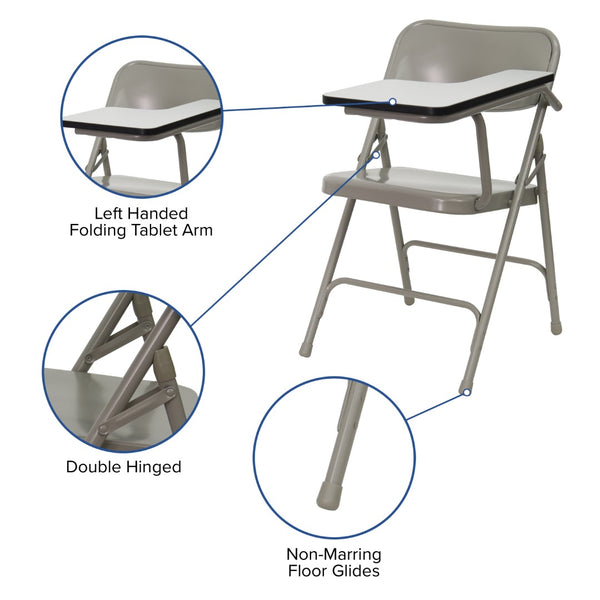 Left Handed
Folding Tablet Arm

Double Hinged

Non-Marring
Floor Glides