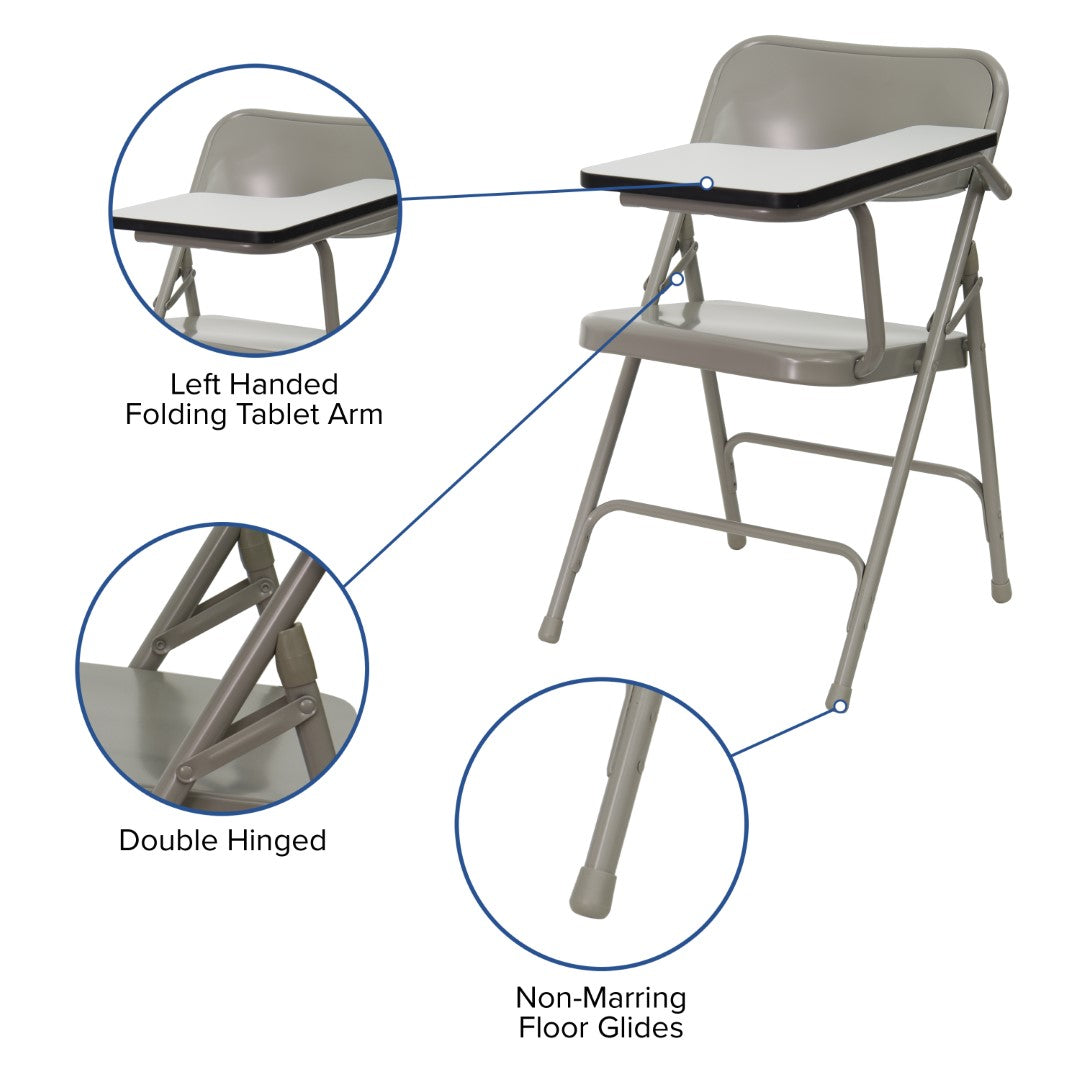 Left Handed
Folding Tablet Arm

Double Hinged

Non-Marring
Floor Glides