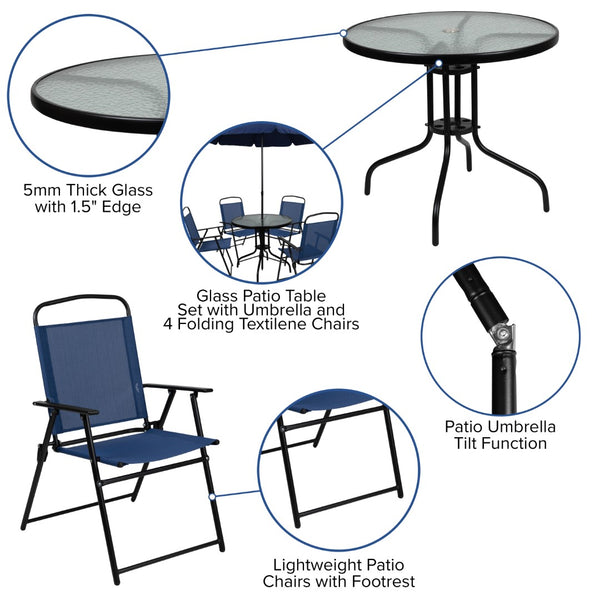 5mm Thick Glass with 1.5" Edge

Glass Patio Table Set with Umbrella and 4 Folding Textilene Chairs

Patio Umbrella Tilt Function

Lightweight Patio Chairs with Footrest