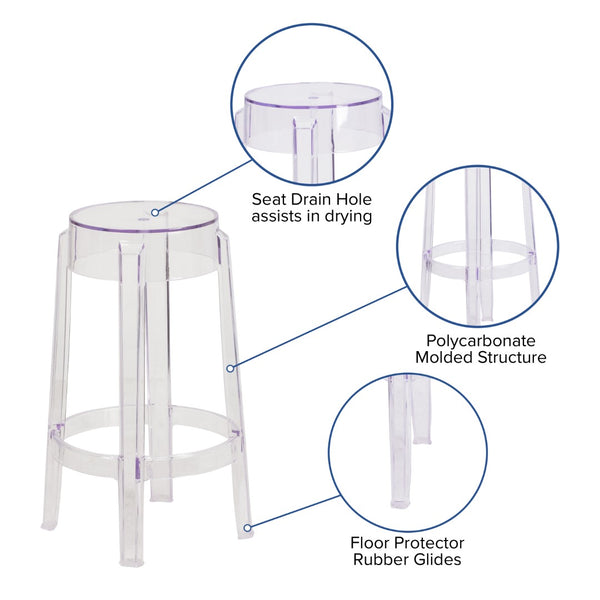 Seat Drain Hole assists in drying

Polycarbonate Molded Structure

Floor Protector Rubber Glides