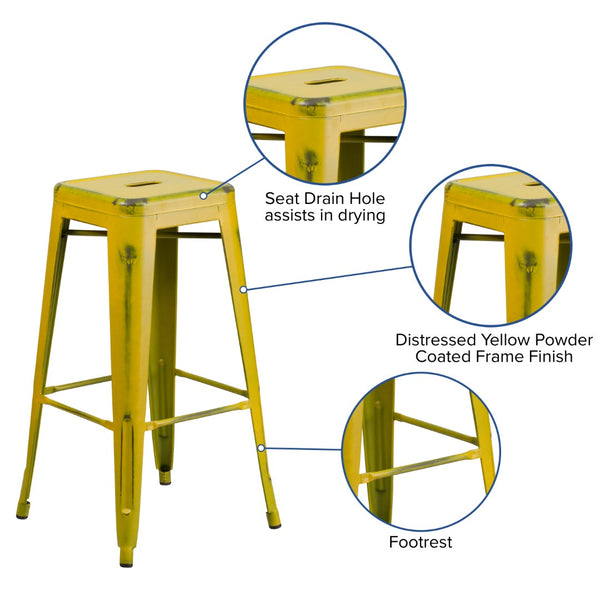 Seat Drain Hole
assists in drying

Distressed Yellow Powder
Coated Frame Finish

Footrest