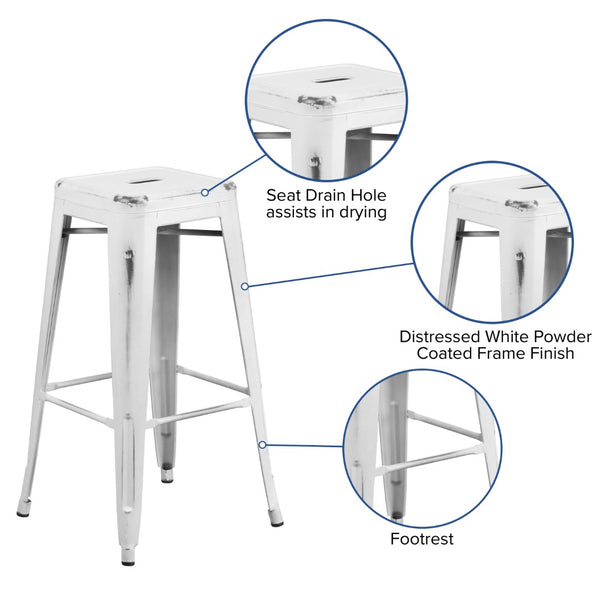 Seat Drain Hole assists in drying

Distressed White Powder Coated Frame Finish

Footrest