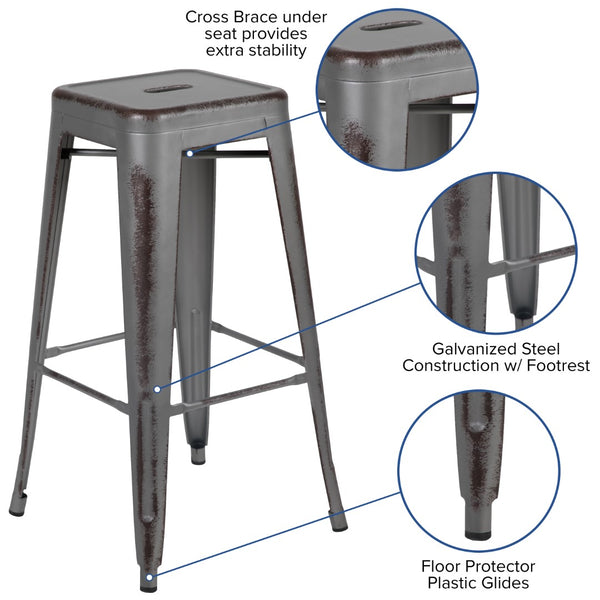 Cross Brace under seat provides extra stability

Galvanized Steel Construction w/ Footrest

Floor Protector Plastic Glides