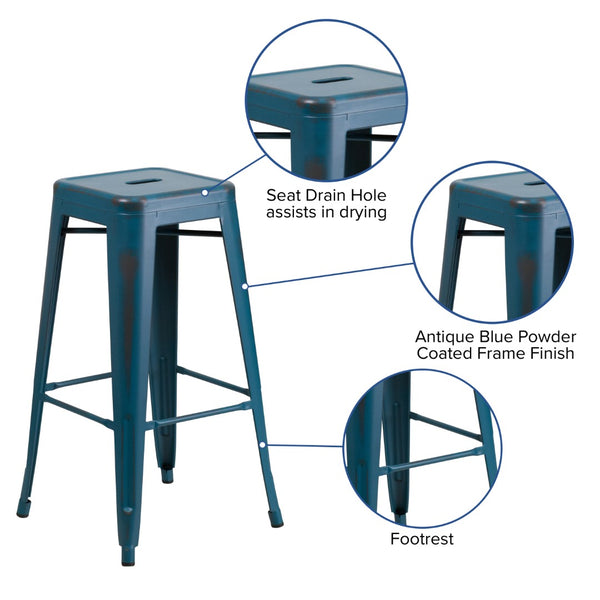 Seat Drain Hole
assists in drying

Antique Blue Powder
Coated Frame Finish

Footrest