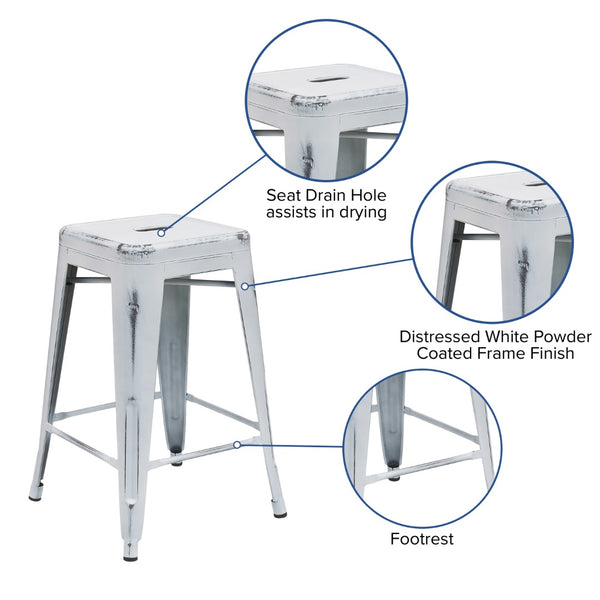 Seat Drain Hole assists in drying

Distressed White Powder Coated Frame Finish

Footrest