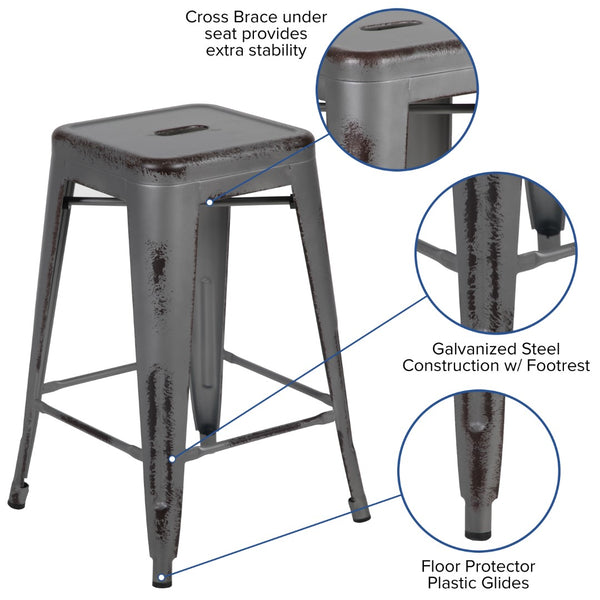 Cross Brace under seat provides extra stability

Galvanized Steel Construction w/ Footrest

Floor Protector Plastic Glides