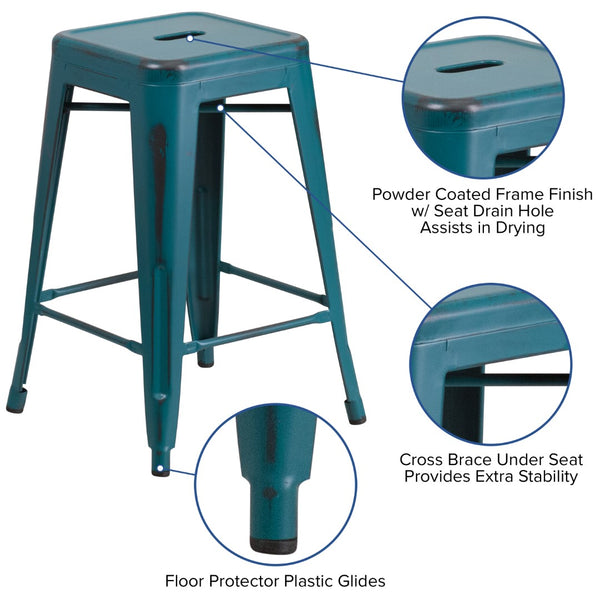 Powder Coated Frame Finish w/ Seat Drain Hole Assists in Drying

Cross Brace Under Seat Provides Extra Stability

Floor Protector Plastic Glides