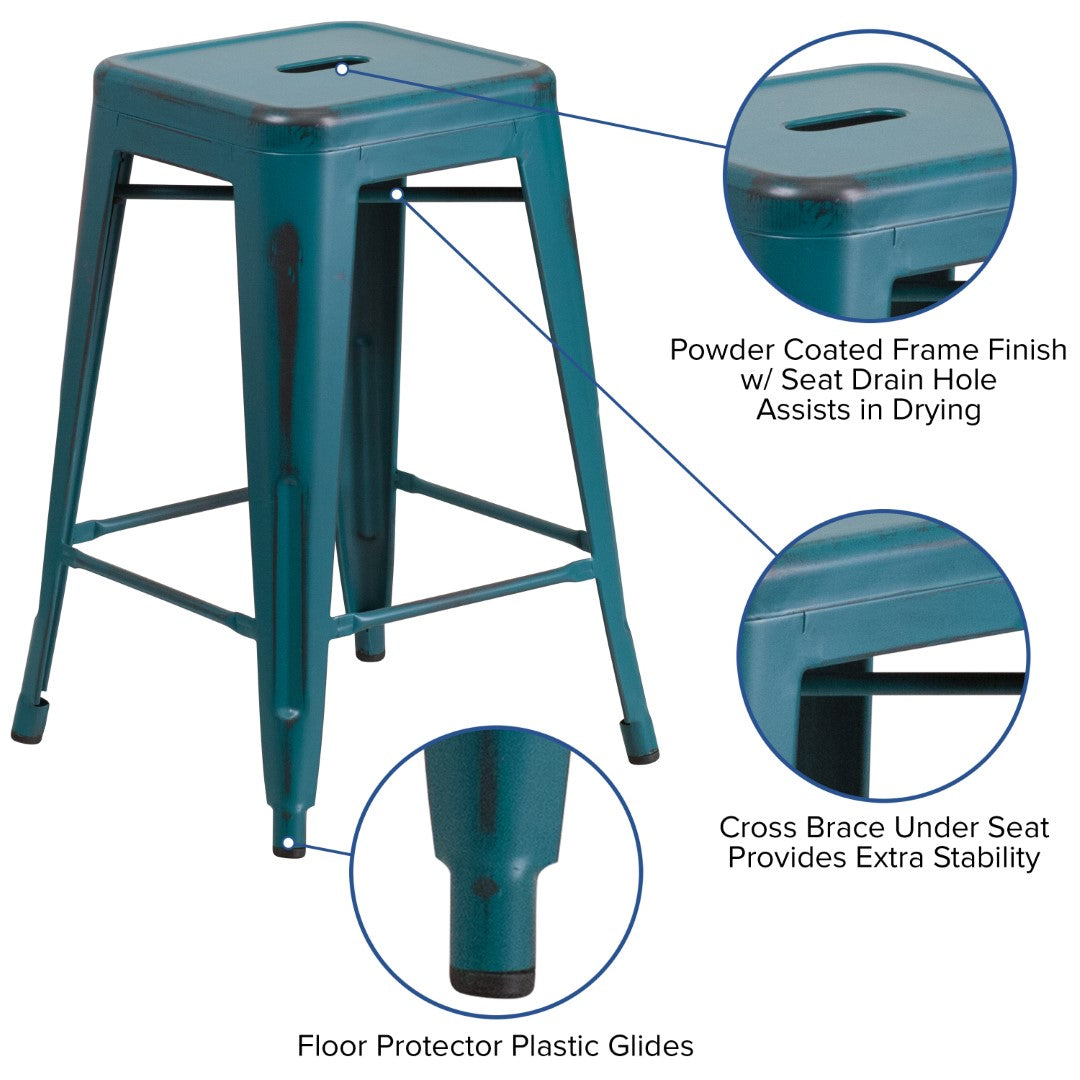 Powder Coated Frame Finish w/ Seat Drain Hole Assists in Drying

Cross Brace Under Seat Provides Extra Stability

Floor Protector Plastic Glides