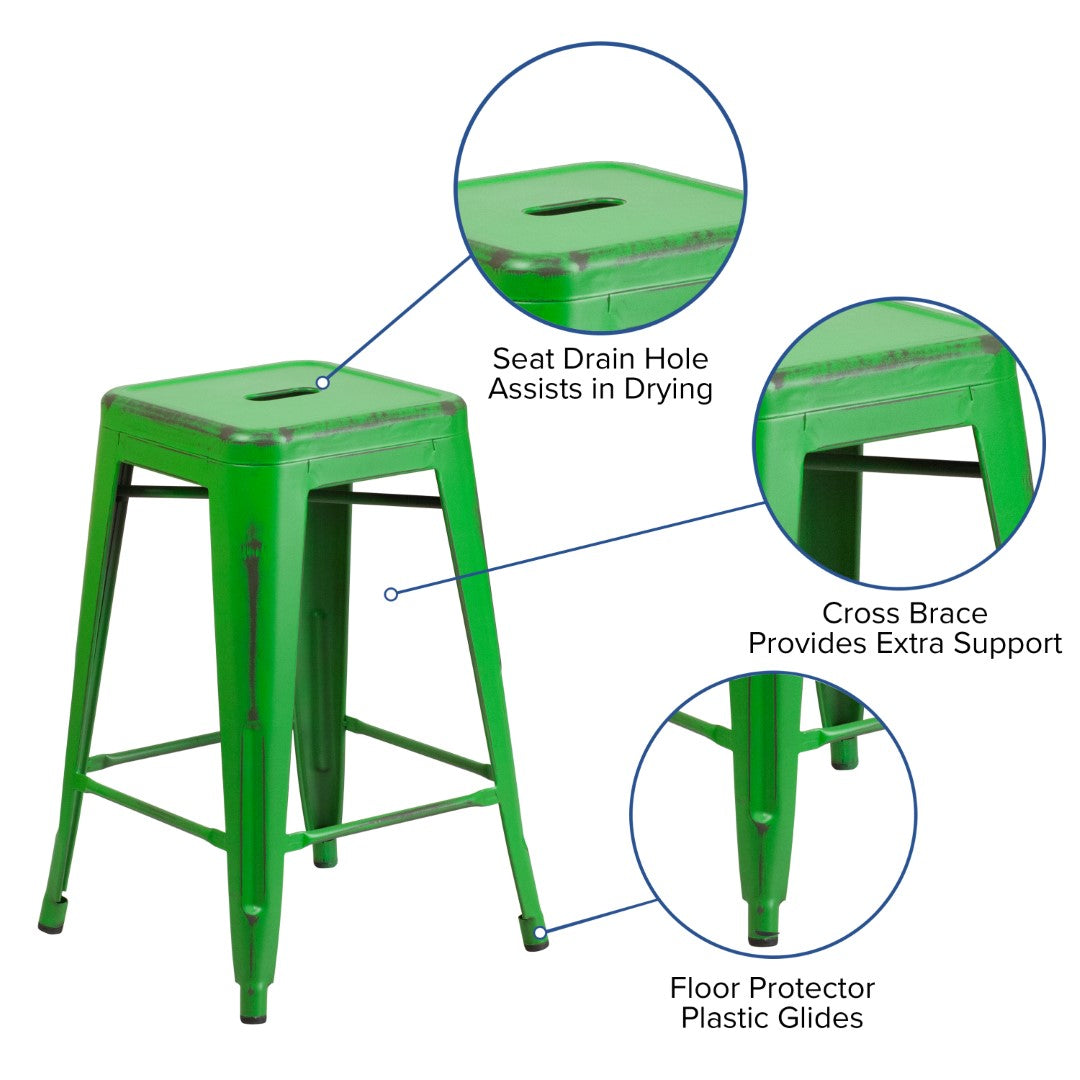 Seat Drain Hole
Assists in Drying

Cross Brace
Provides Extra Support

Floor Protector
Plastic Glides