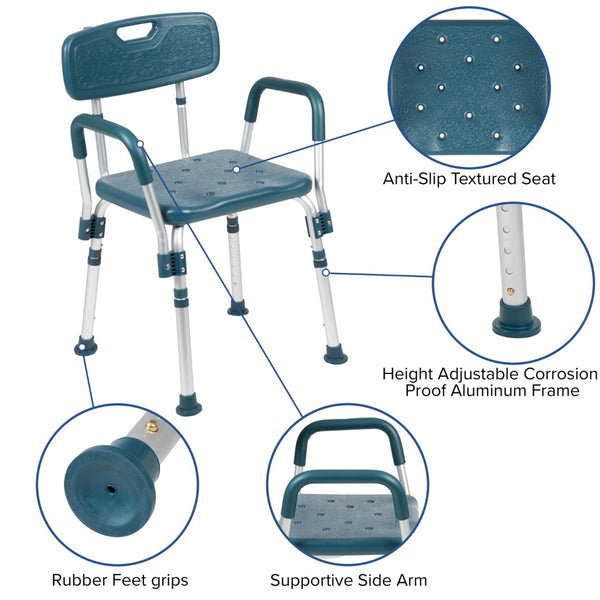 Anti-Slip Textured Seat

Height Adjustable Corrosion Proof Aluminum Frame

Rubber Feet grips

Supportive Side Arm