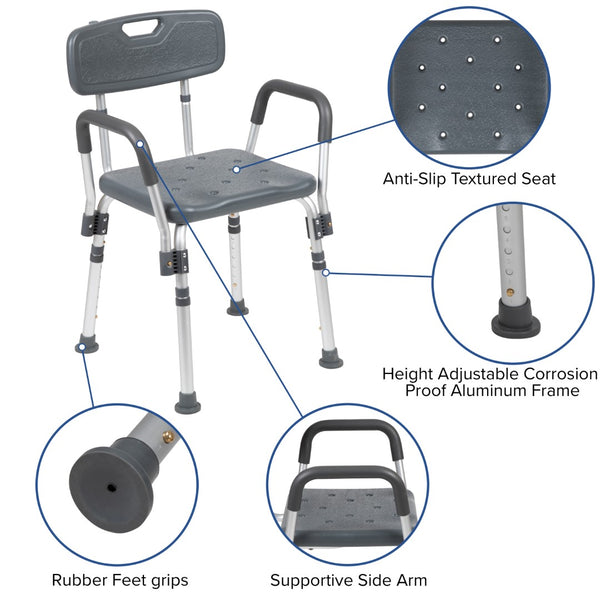 Anti-Slip Textured Seat

Height Adjustable Corrosion Proof Aluminum Frame

Rubber Feet grips

Supportive Side Arm