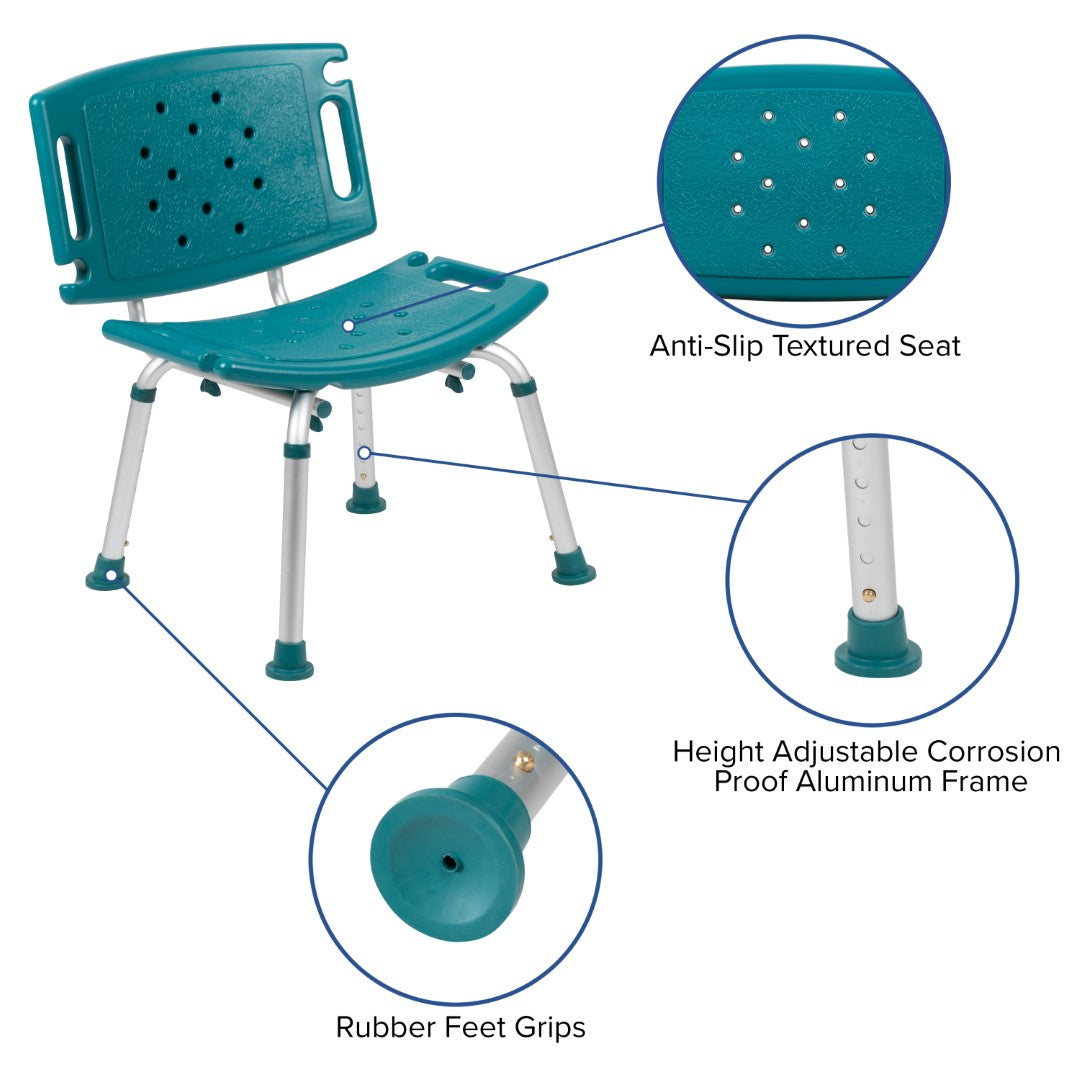 Anti-Slip Textured Seat

Height Adjustable Corrosion Proof Aluminum Frame

Rubber Feet Grips