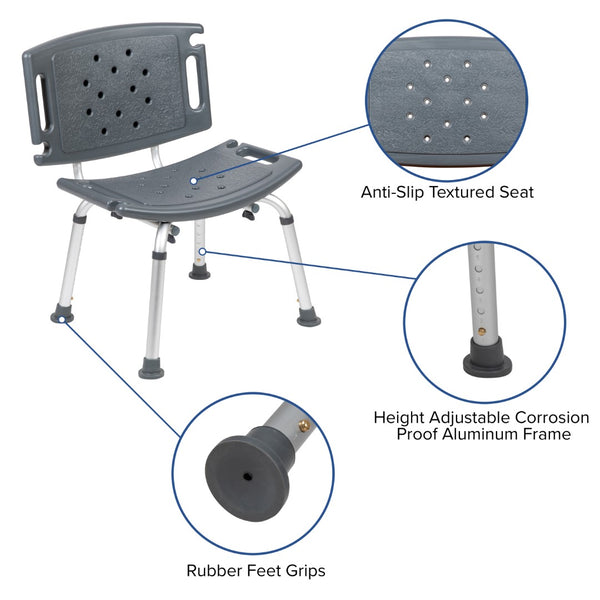 Anti-Slip Textured Seat

Height Adjustable Corrosion Proof Aluminum Frame

Rubber Feet Grips