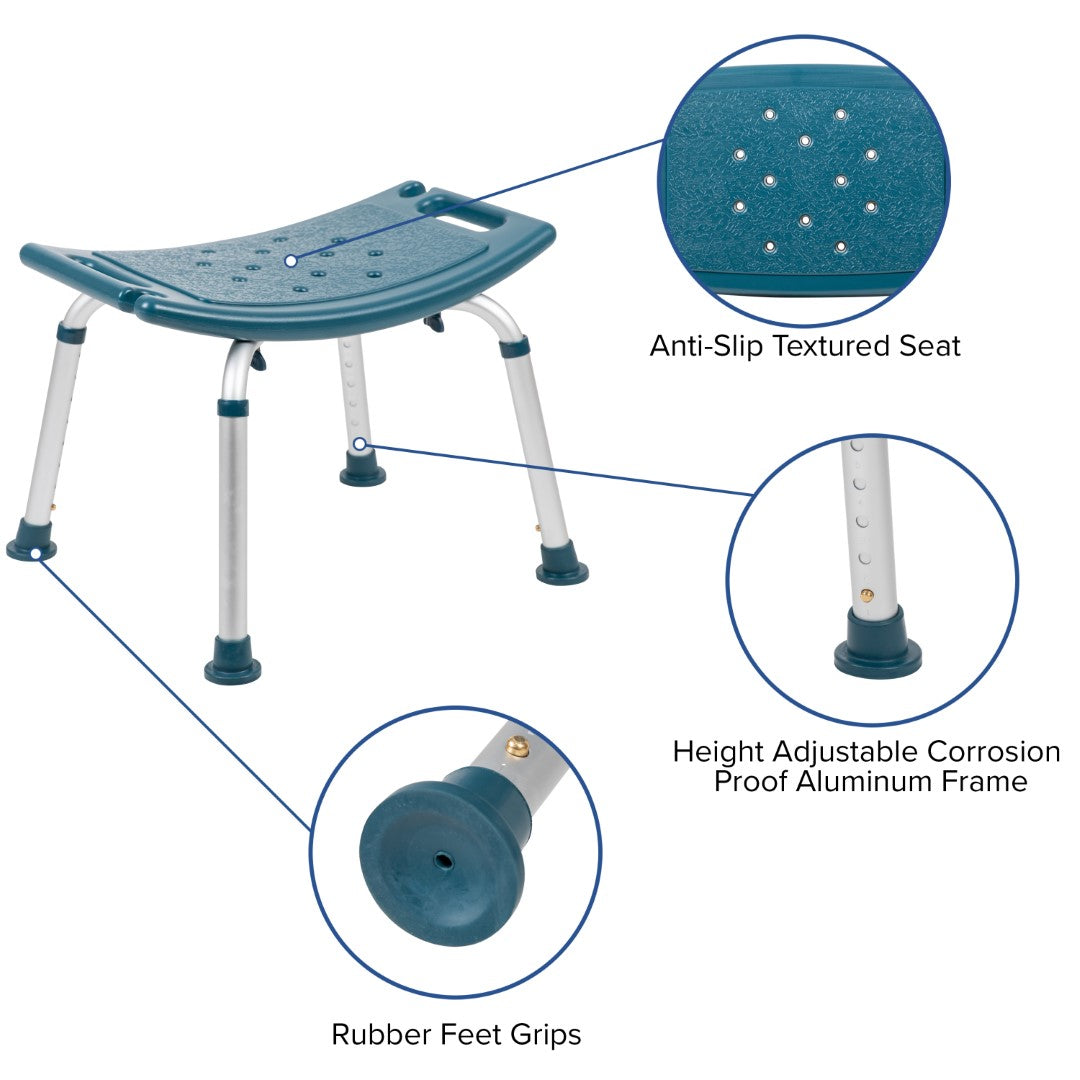 Anti-Slip Textured Seat

Height Adjustable Corrosion Proof Aluminum Frame

Rubber Feet Grips