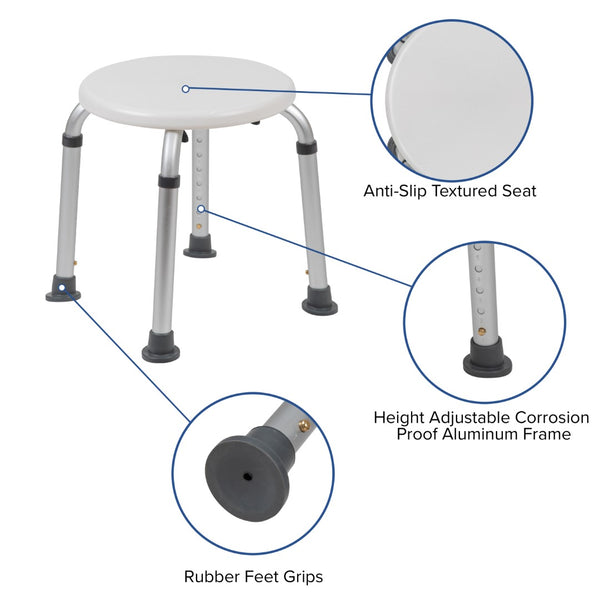 Anti-Slip Textured Seat

Height Adjustable Corrosion Proof Aluminum Frame

Rubber Feet Grips