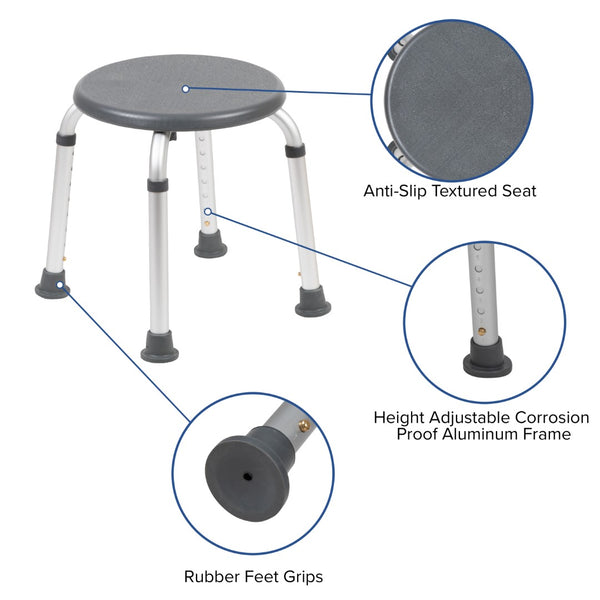 Anti-Slip Textured Seat

Height Adjustable Corrosion Proof Aluminum Frame

Rubber Feet Grips