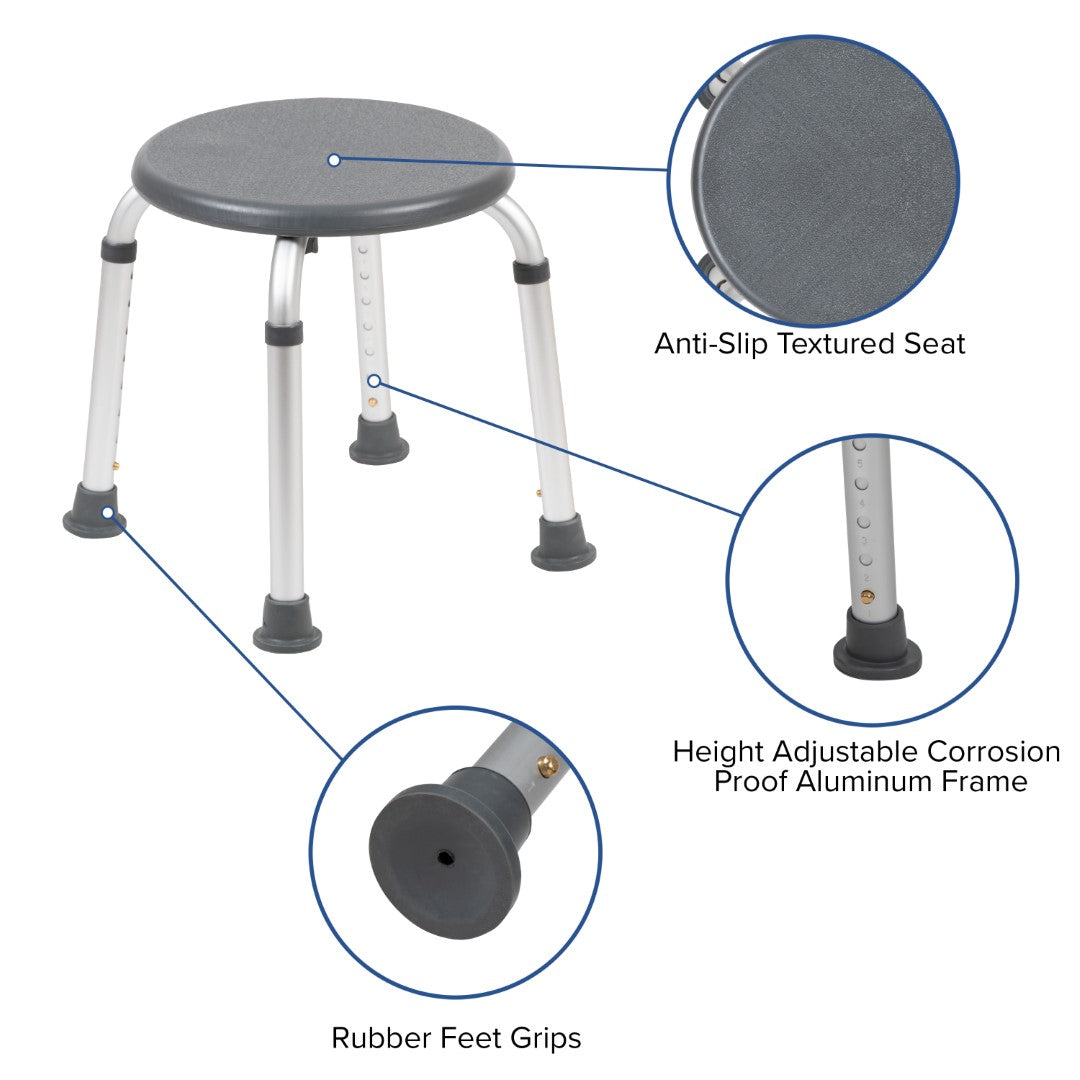 Anti-Slip Textured Seat

5
4
3
2
1

Height Adjustable Corrosion Proof Aluminum Frame

Rubber Feet Grips