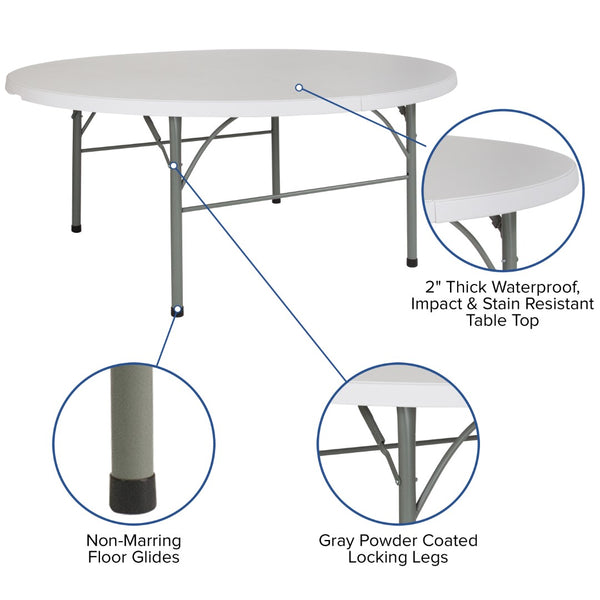 2" Thick Waterproof, Impact & Stain Resistant Table Top

Non-Marring Floor Glides

Gray Powder Coated Locking Legs