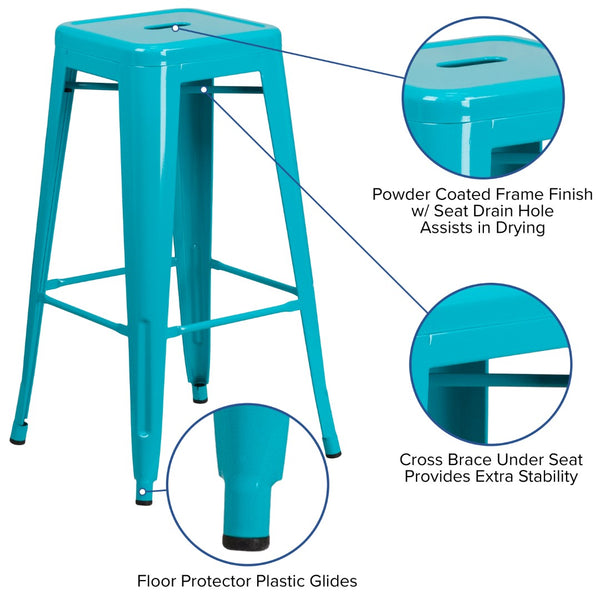 Powder Coated Frame Finish
w/ Seat Drain Hole
Assists in Drying

Cross Brace Under Seat
Provides Extra Stability

Floor Protector Plastic Glides