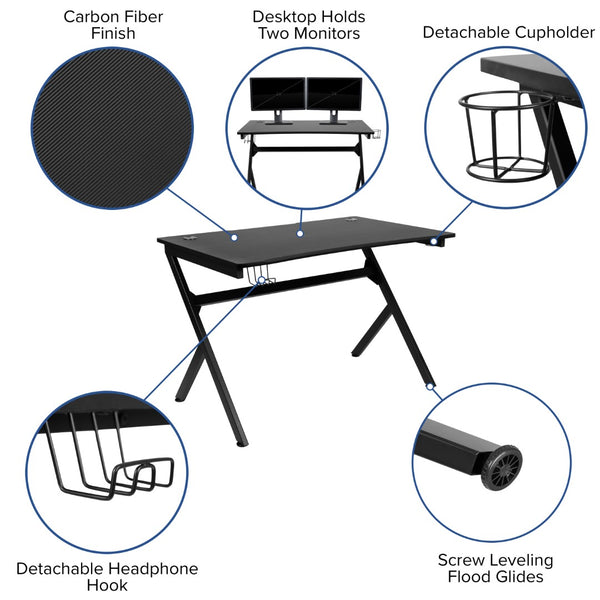 Carbon Fiber Finish

Desktop Holds Two Monitors

Detachable Cupholder

Detachable Headphone Hook

Screw Leveling Flood Glides