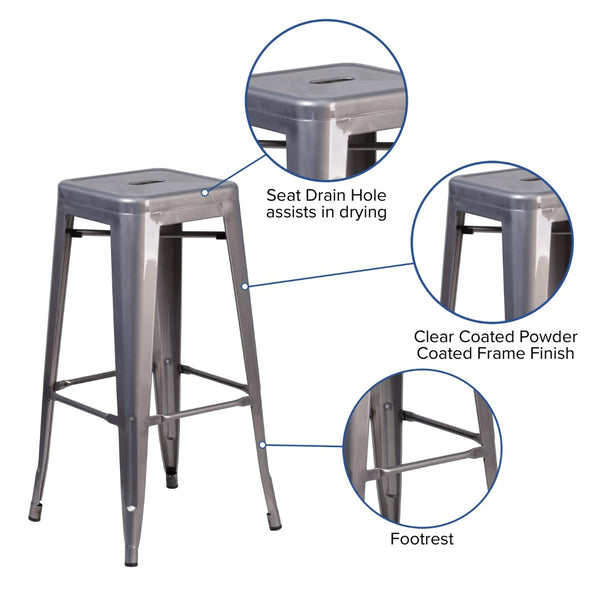 Seat Drain Hole assists in drying

Clear Coated Powder Coated Frame Finish

Footrest