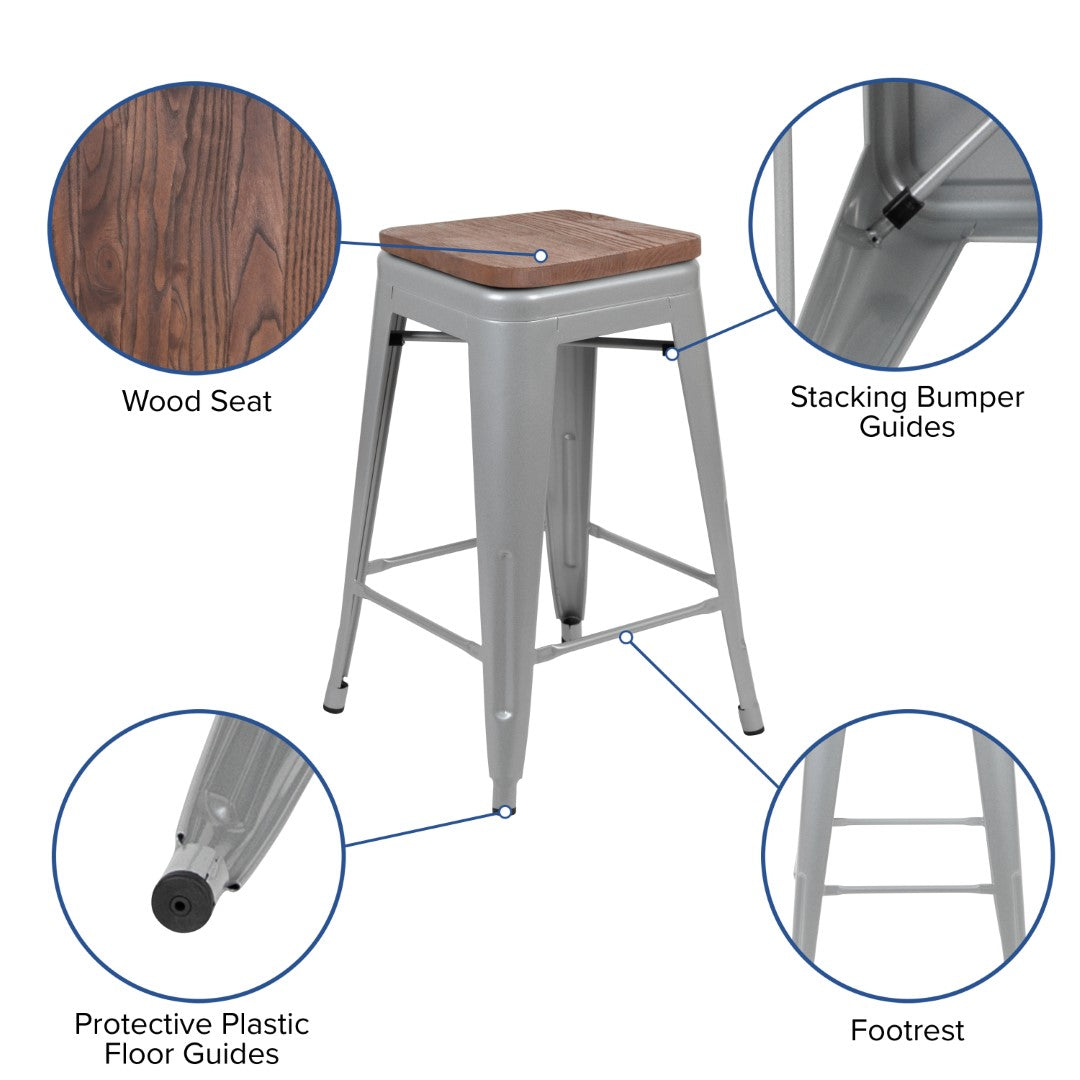 Wood Seat

Stacking Bumper Guides

Protective Plastic Floor Guides

Footrest