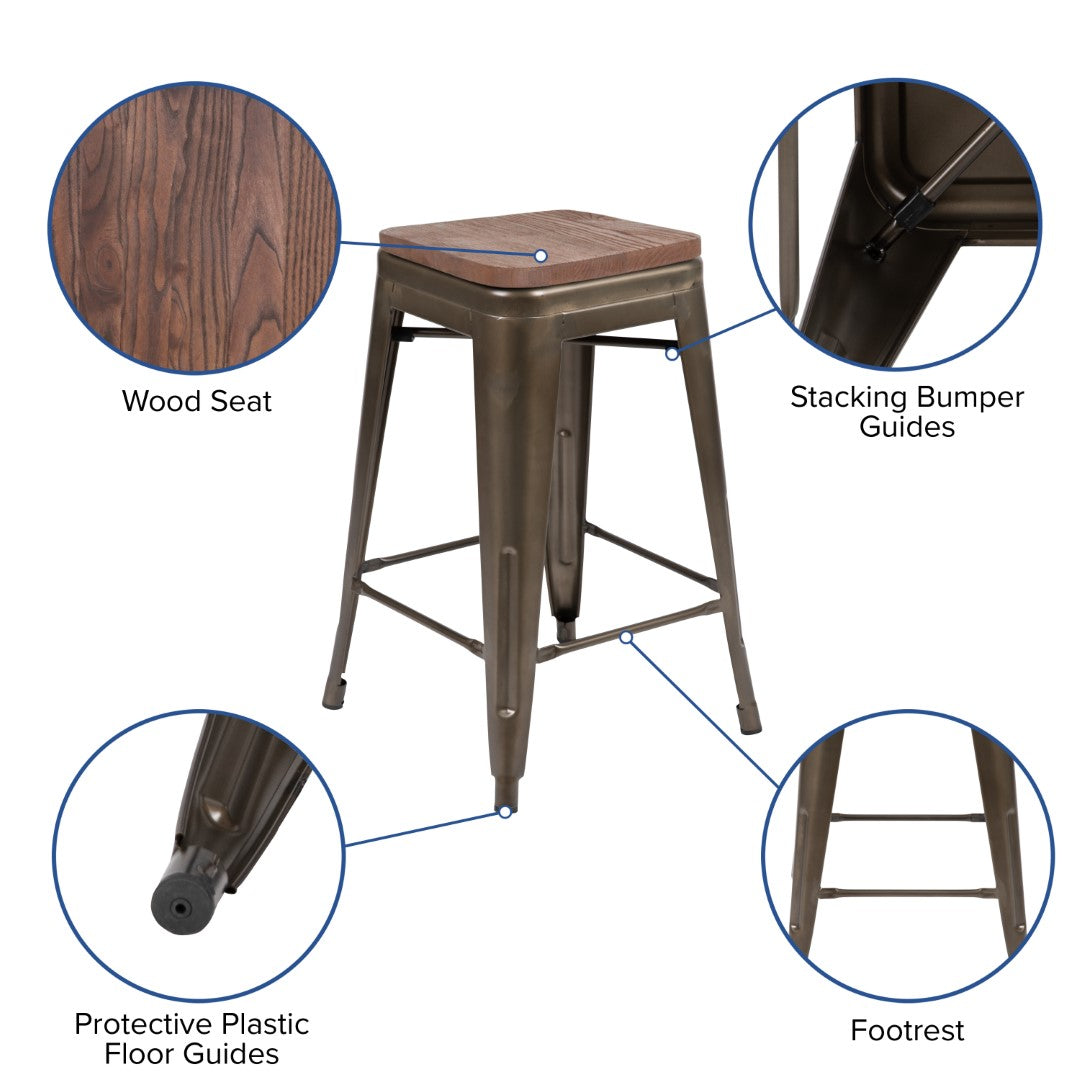 Wood Seat

Stacking Bumper Guides

Protective Plastic Floor Guides

Footrest