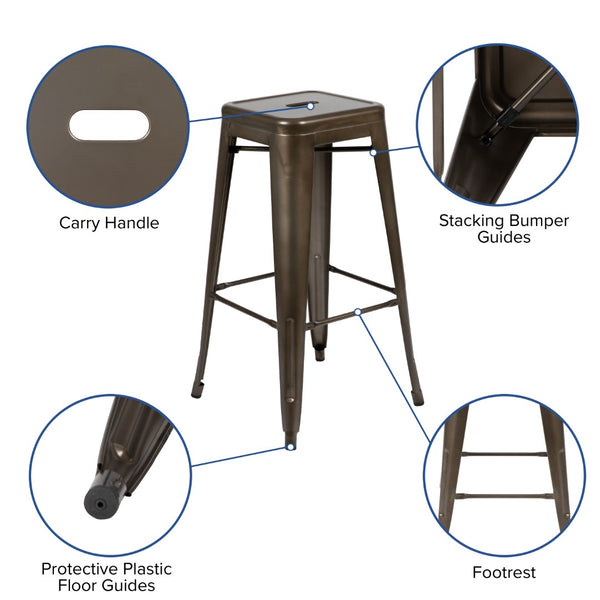 Carry Handle

Stacking Bumper Guides

Protective Plastic Floor Guides

Footrest