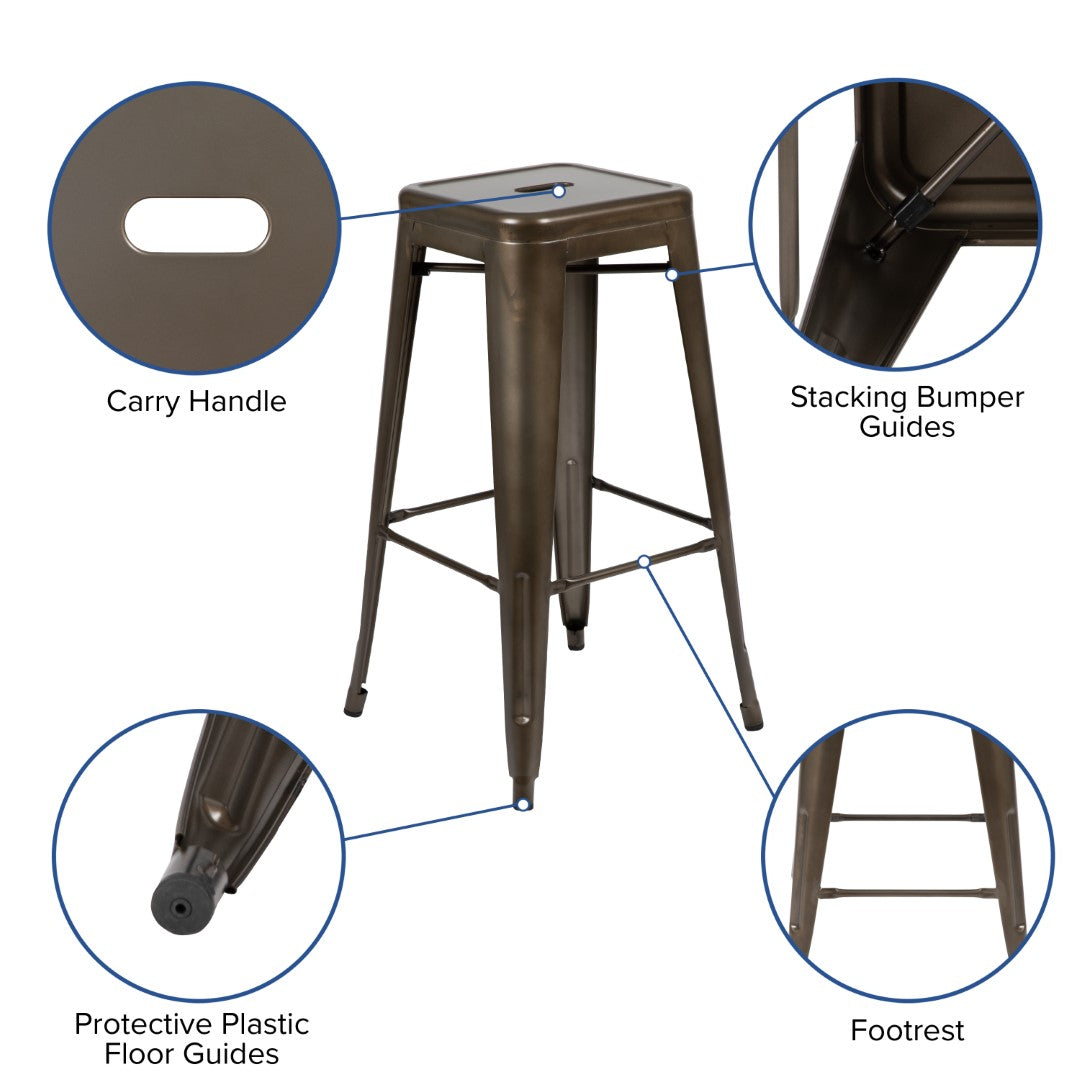 Carry Handle

Stacking Bumper Guides

Protective Plastic Floor Guides

Footrest